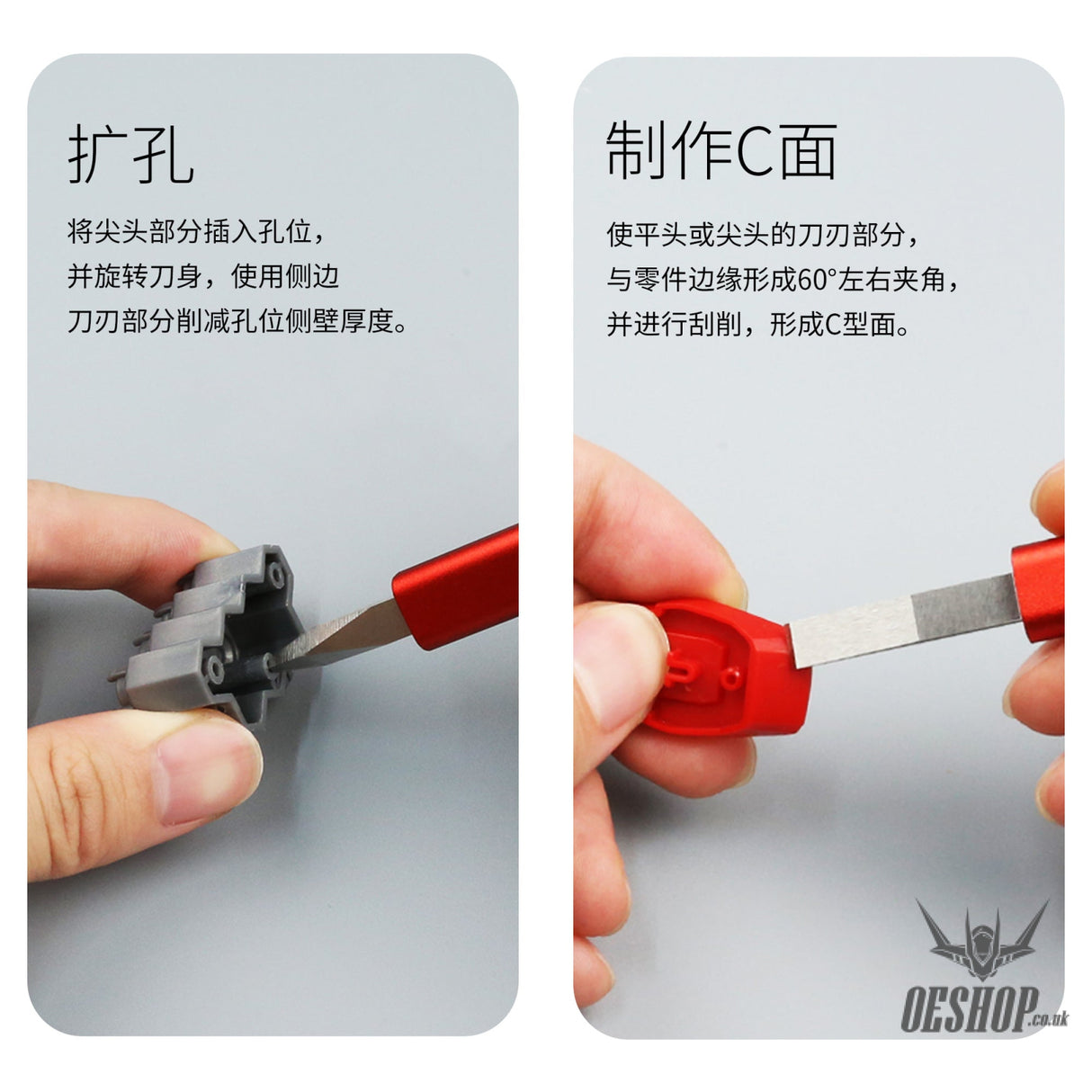 扩孔

将尖头部分插入孔位，并旋转刀身，使用侧边刀刃部分削减孔位侧壁厚度。

制作C面

使平头或尖头的刀刃部分，与零件边缘形成60°左右夹角，并进行刮削，形成C型面。

OESHOP.co.uk