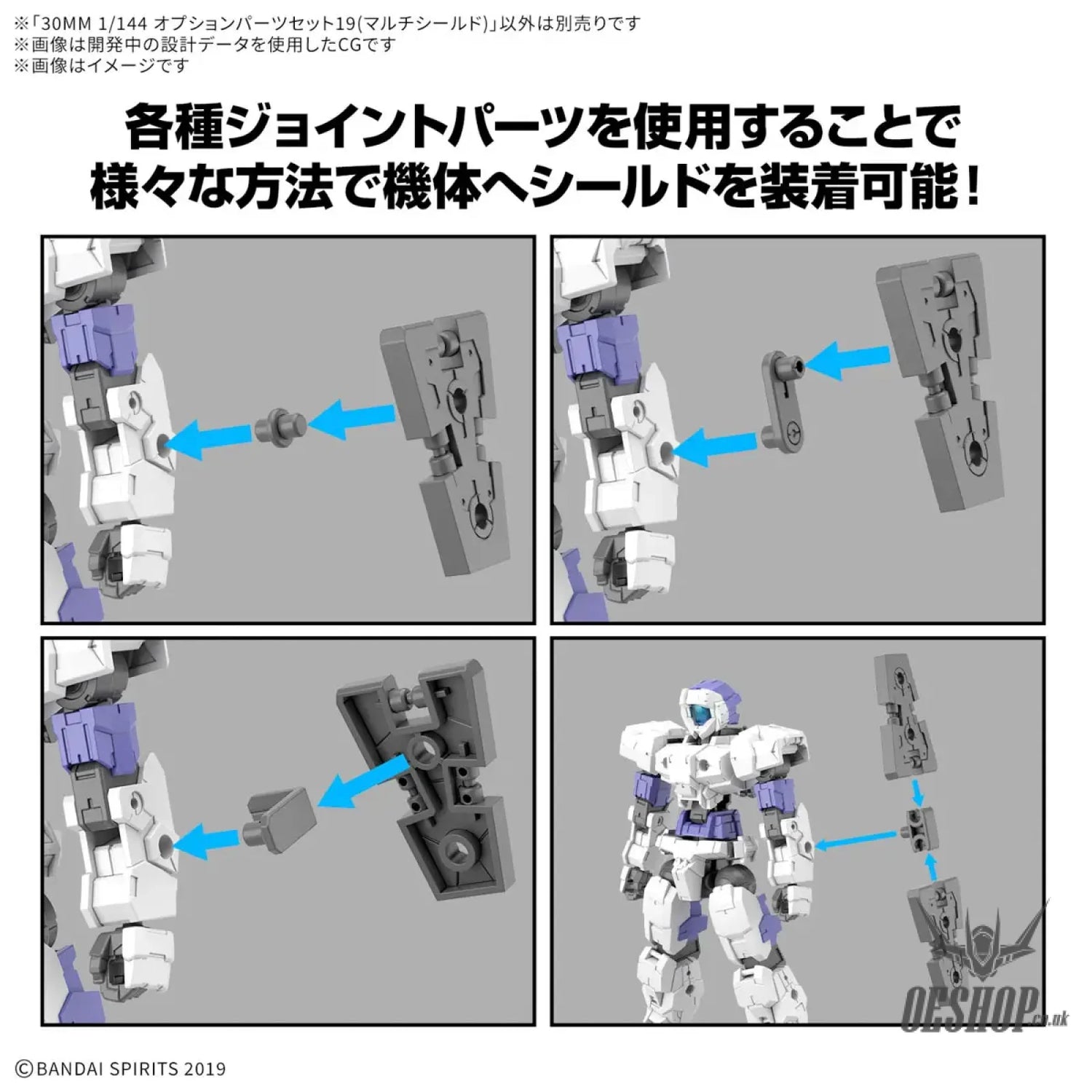 ※「30MM 1/144 オプションパーツセット19(マルチシールド)」以外は別売りです
※画像は開発中の設計データを使用したCGです
※画像はイメージです

各種ジョイントパーツを使用することで
様々な方法で機体へシールドを装着可能!

OESHOP.co.uk

©BANDAI SPIRITS 2019