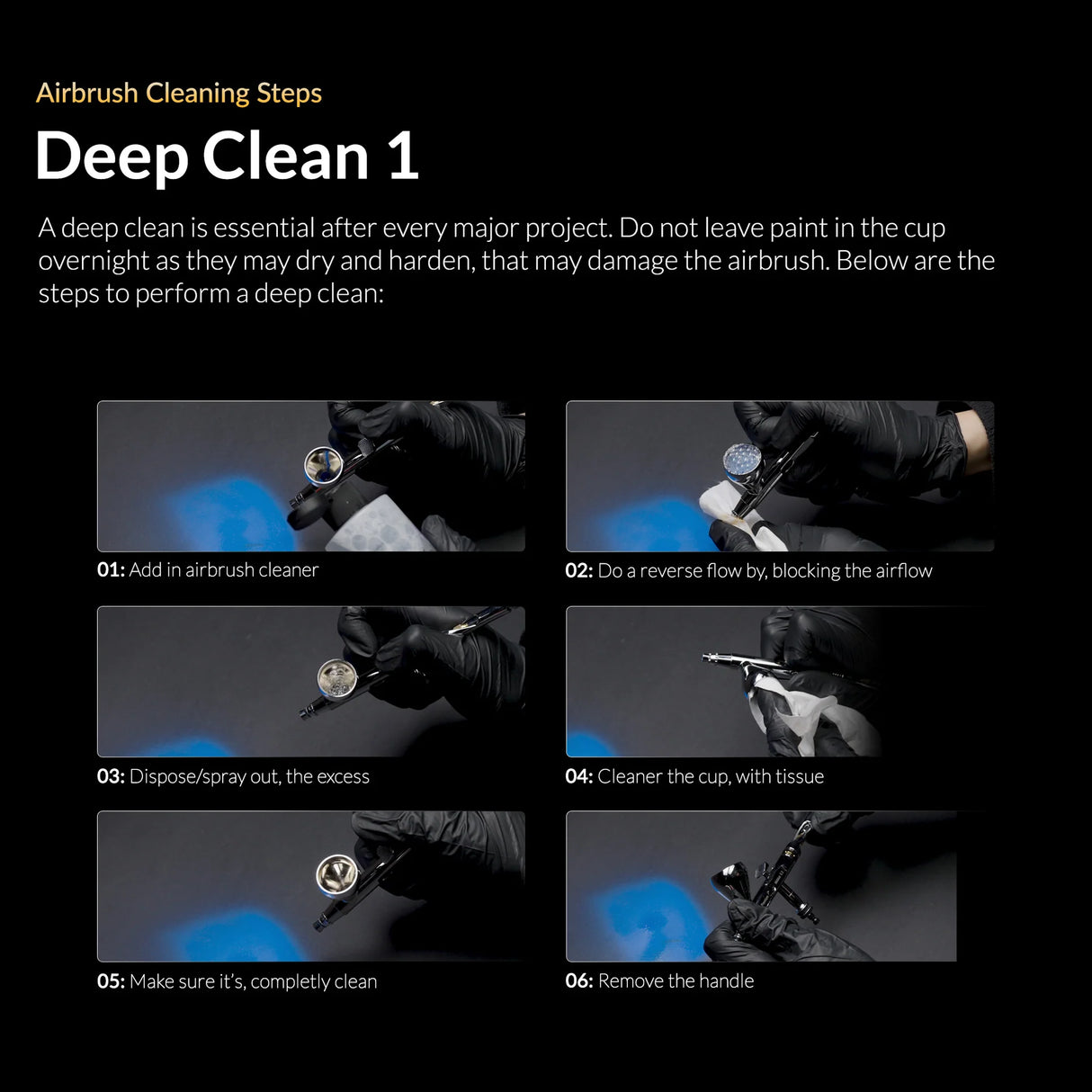 Airbrush Cleaning Steps

Deep Clean 1

A deep clean is essential after every major project. Do not leave paint in the cup overnight as they may dry and harden, that may damage the airbrush. Below are the steps to perform a deep clean:

01: Add in airbrush cleaner

02: Do a reverse flow by, blocking the airflow

03: Dispose/spray out, the excess

04: Cleaner the cup, with tissue

05: Make sure it's, completly clean

06: Remove the handle