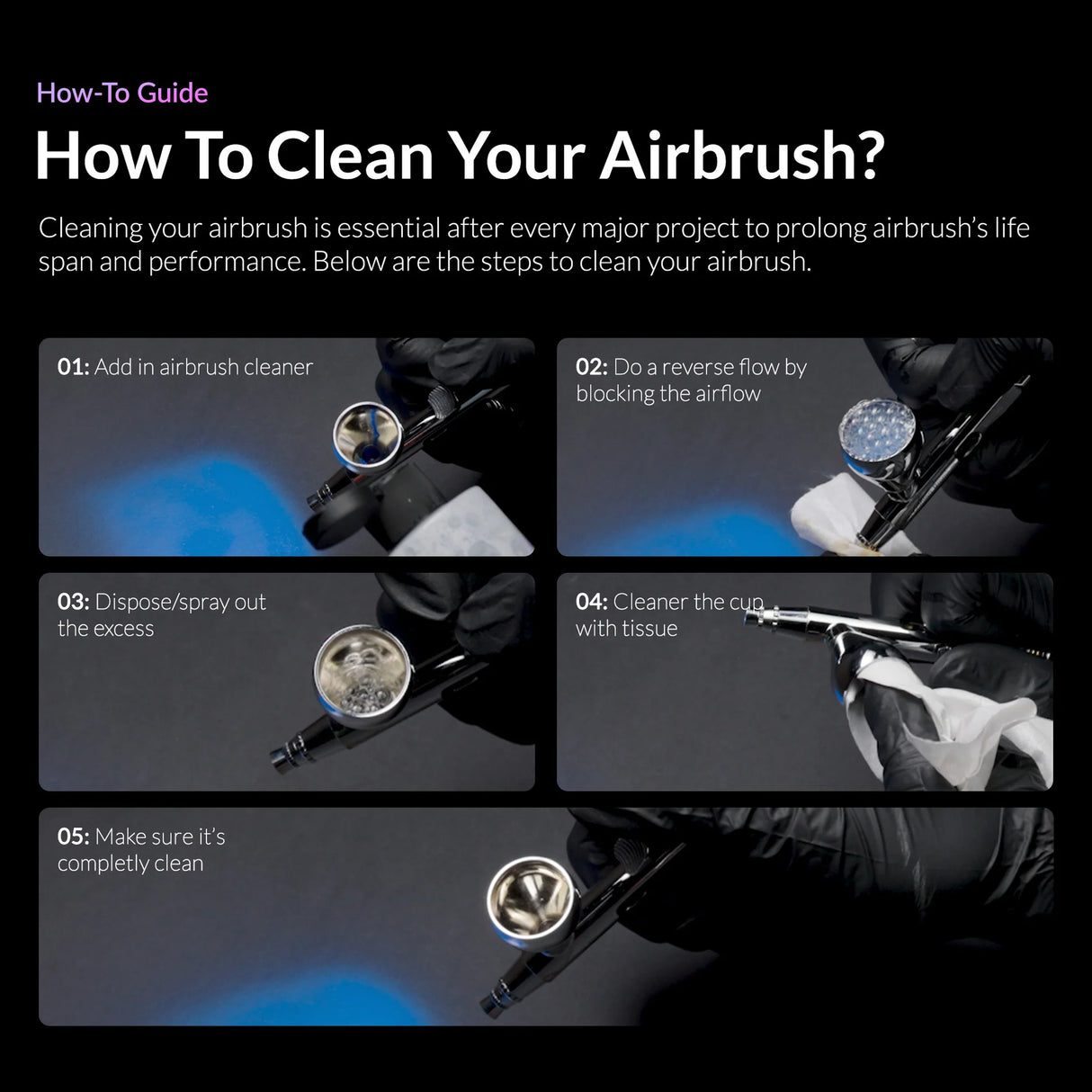 How-To Guide

How To Clean Your Airbrush?

Cleaning your airbrush is essential after every major project to prolong airbrush's life span and performance. Below are the steps to clean your airbrush.

01: Add in airbrush cleaner

02: Do a reverse flow by blocking the airflow

03: Dispose/spray out the excess

04: Cleaner the cup with tissue

05: Make sure it's completly clean