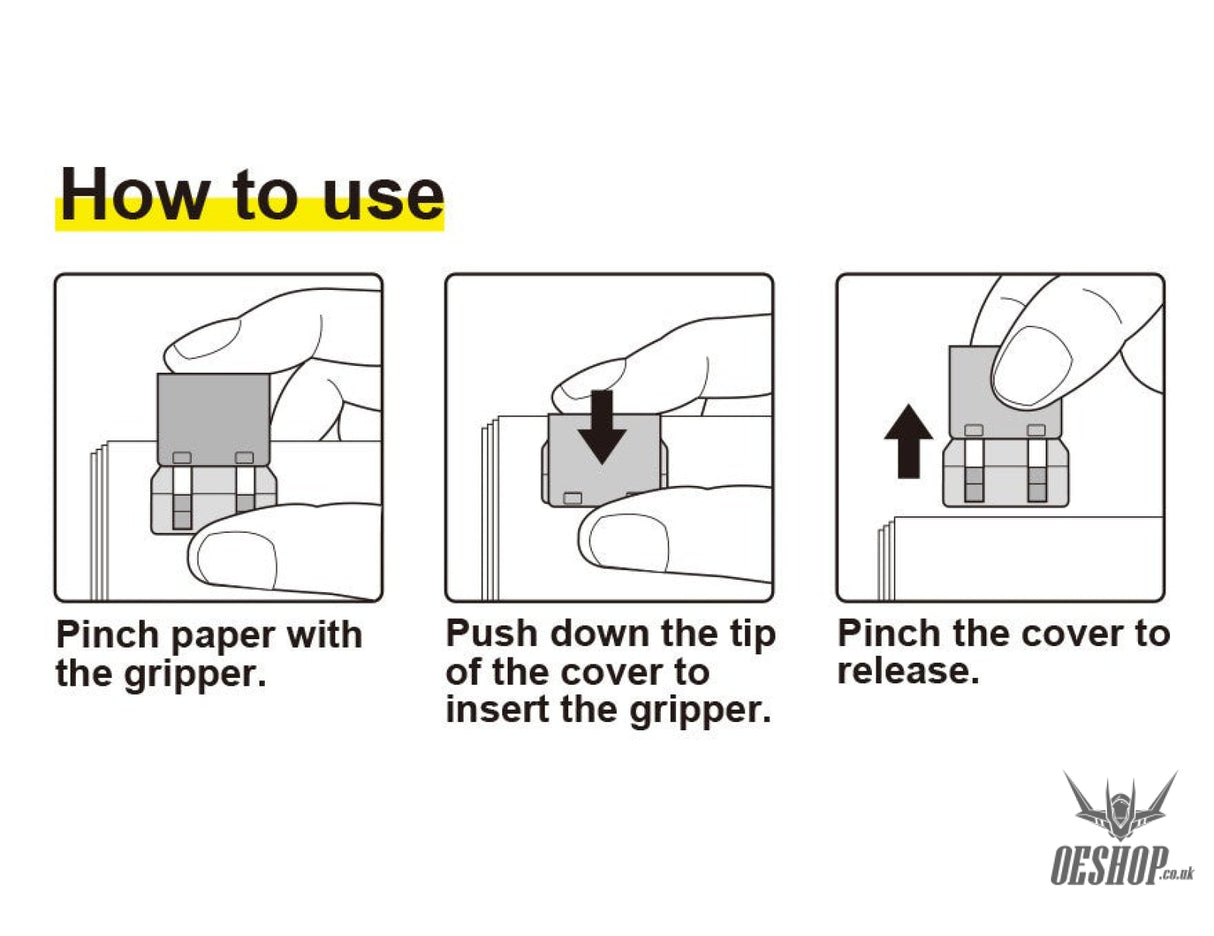 How to use

Pinch paper with the gripper.

Push down the tip of the cover to insert the gripper.

Pinch the cover to release.

OESHOP.co.uk