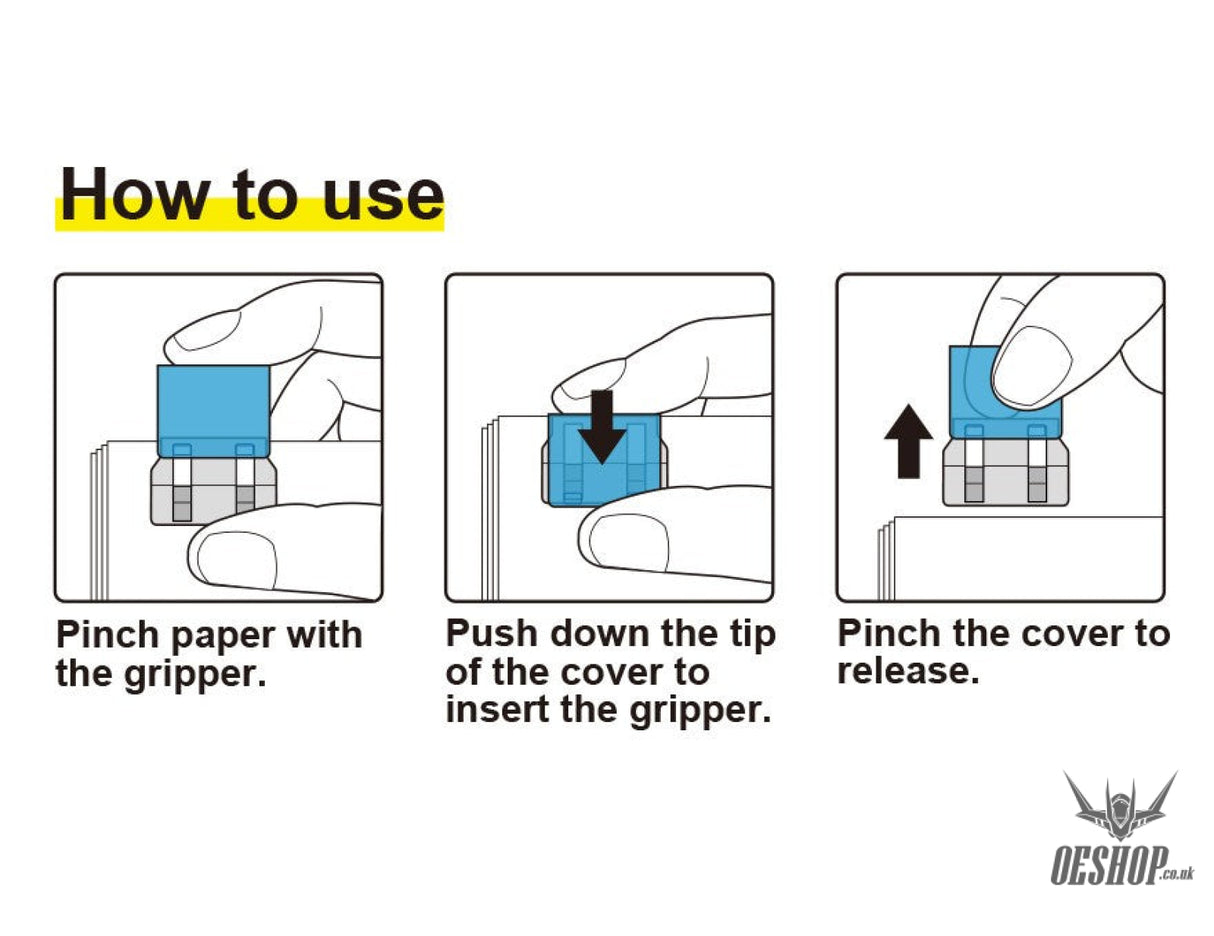 How to use

Pinch paper with the gripper.

Push down the tip of the cover to insert the gripper.

Pinch the cover to release.

OESHOP.co.uk