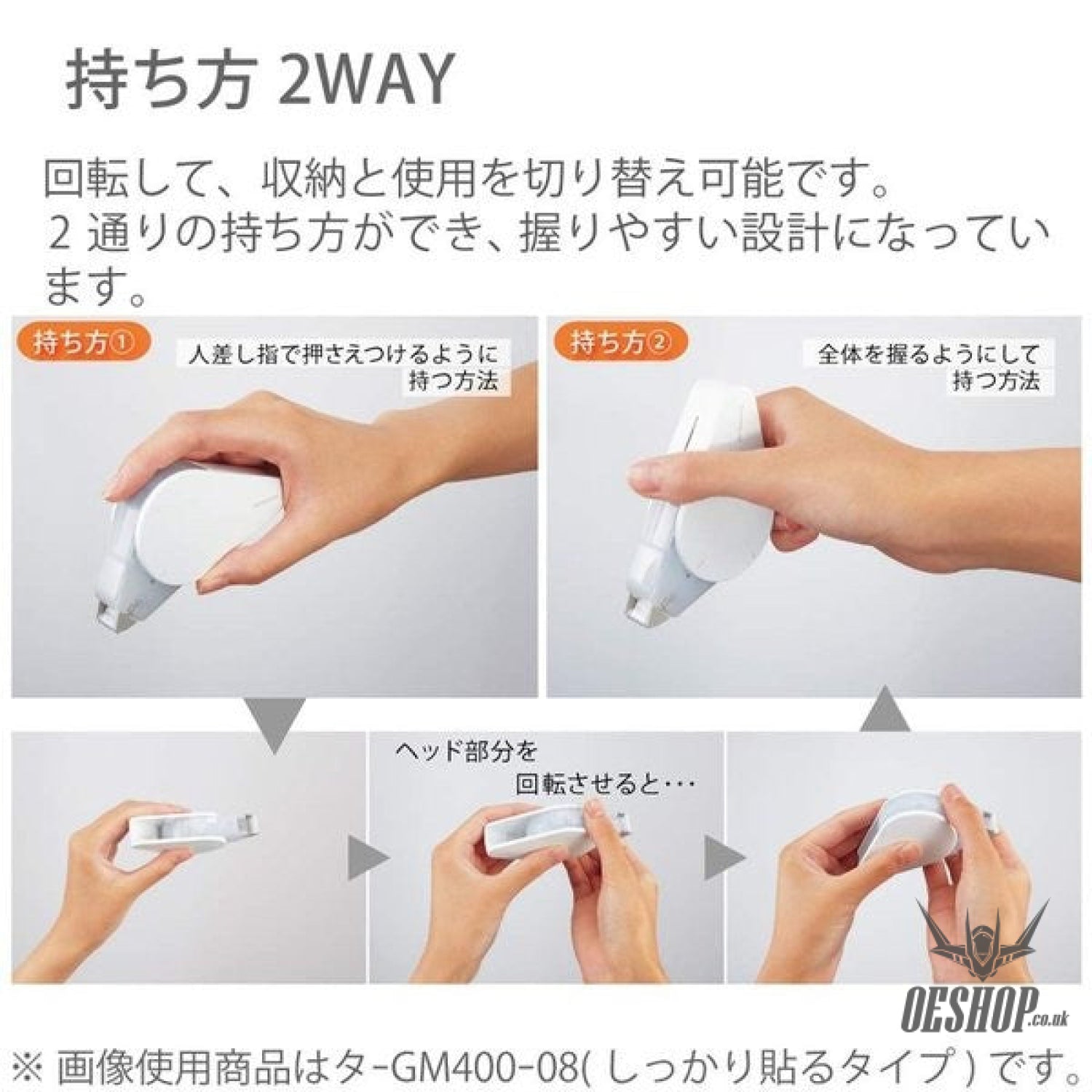 持ち方 2WAY

回転して、収納と使用を切り替え可能です。
2 通りの持ち方ができ、握りやすい設計になっています。

持ち方①
人差し指で押さえつけるように持つ方法

持ち方②
全体を握るようにして持つ方法

ヘッド部分を回転させると・・・

OESHOP.co.uk

※ 画像使用商品はタ-GM400-08( しっかり貼るタイプ ) です。