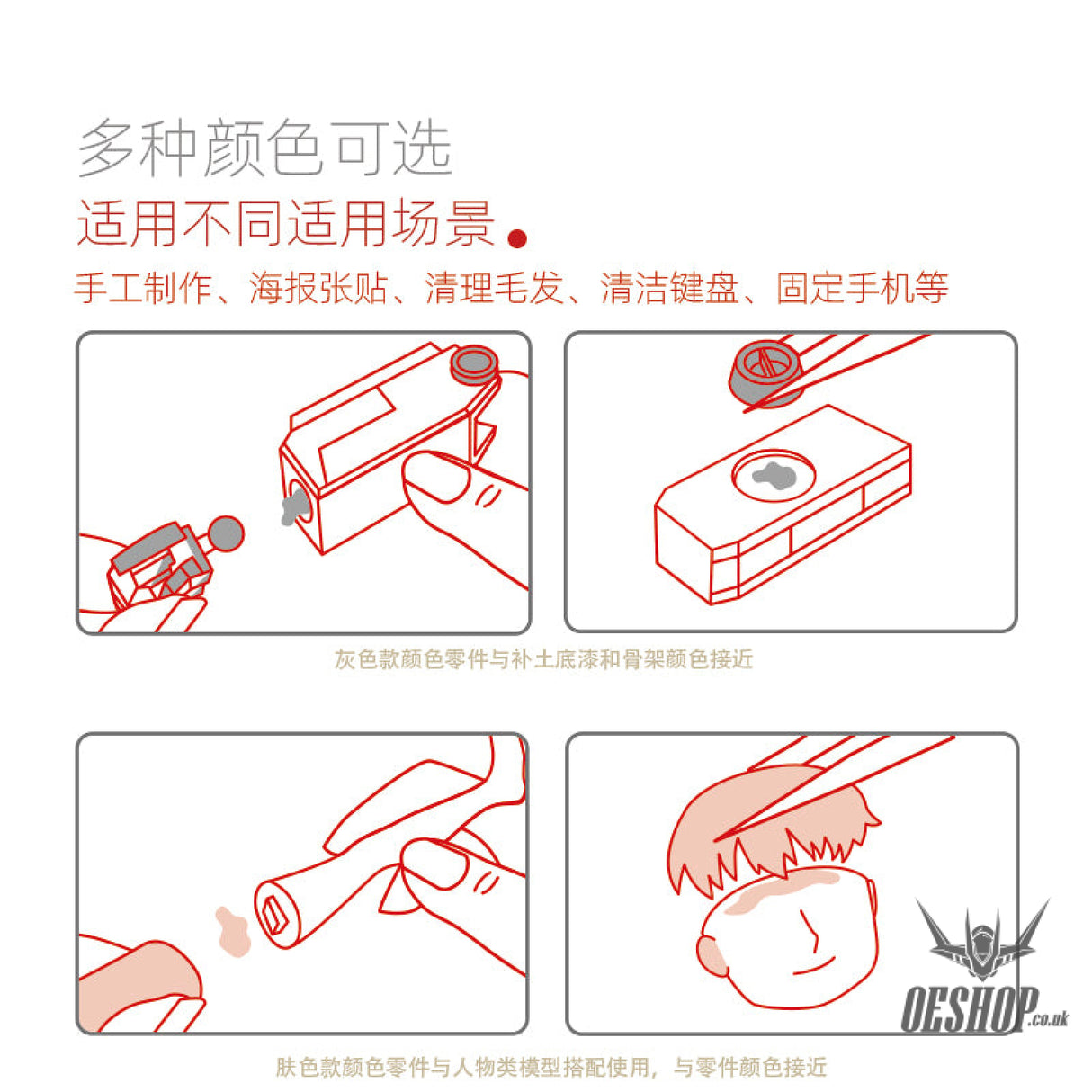 多种颜色可选
适用不同适用场景

手工制作、海报张贴、清理毛发、清洁键盘、固定手机等

灰色款颜色零件与补土底漆和骨架颜色接近

肤色款颜色零件与人物类模型搭配使用，与零件颜色接近

OESHOP.co.uk