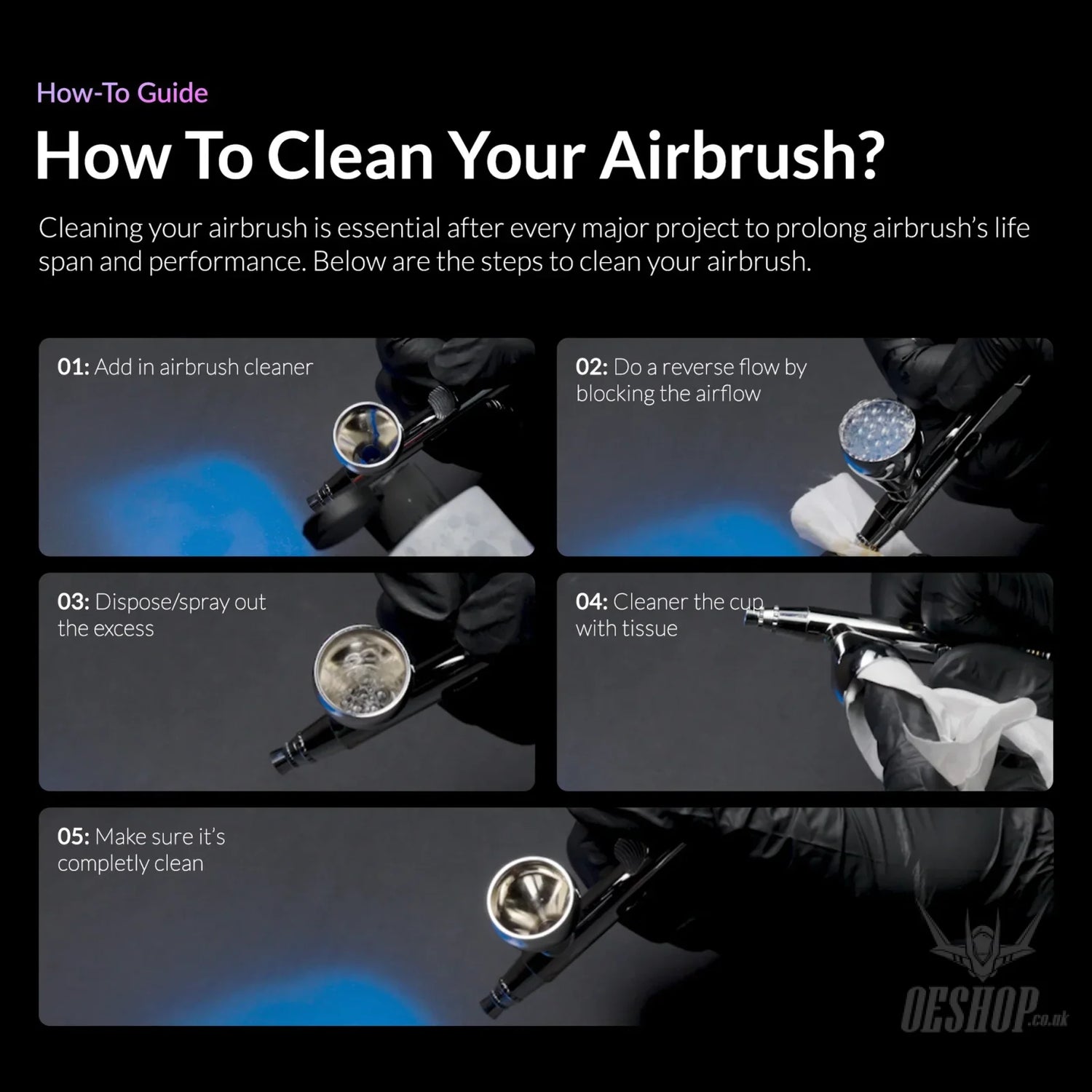 How-To Guide

How To Clean Your Airbrush?

Cleaning your airbrush is essential after every major project to prolong airbrush's life span and performance. Below are the steps to clean your airbrush.

01: Add in airbrush cleaner

02: Do a reverse flow by blocking the airflow

03: Dispose/spray out the excess

04: Cleaner the cup with tissue

05: Make sure it's completly clean

OESHOP.co.uk