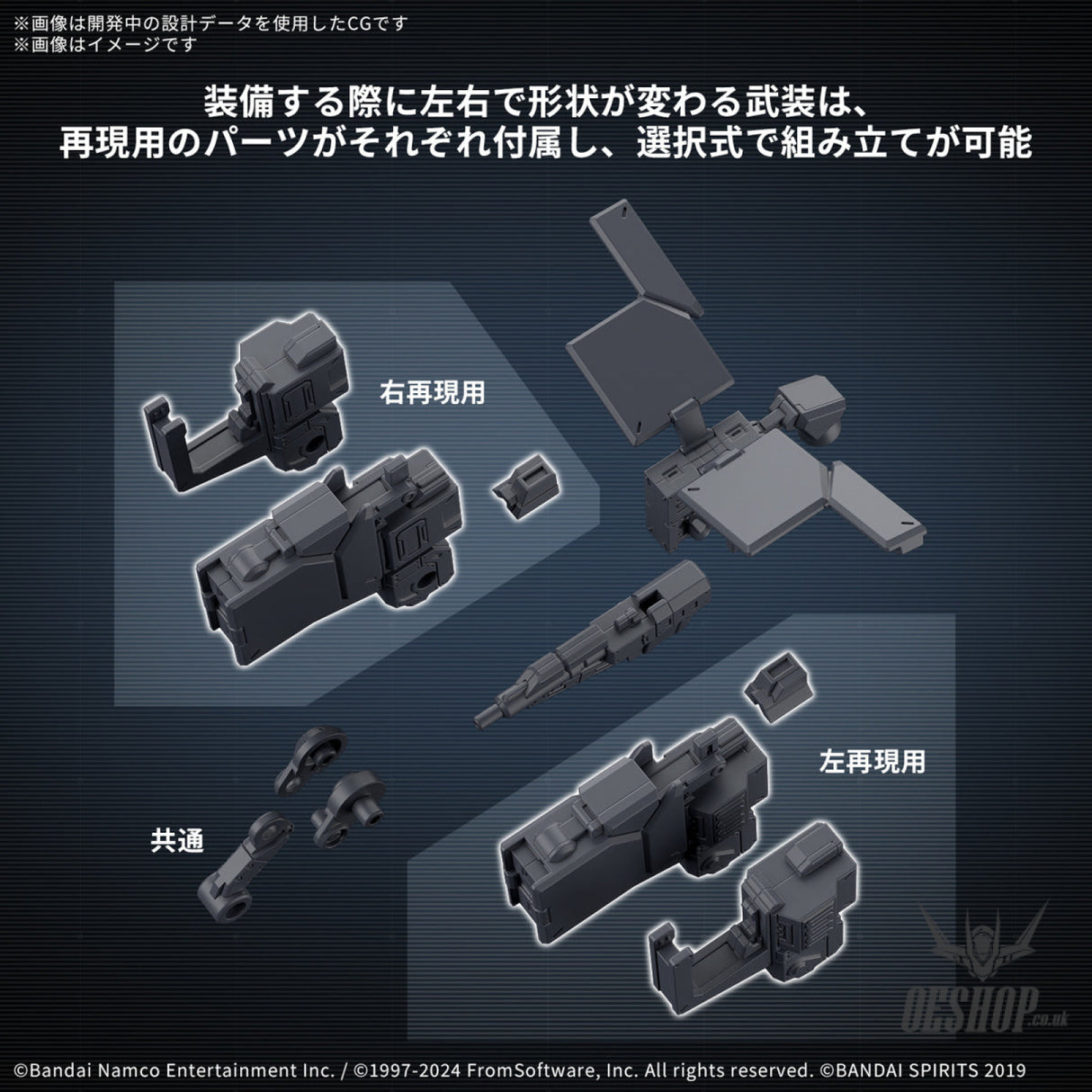 ※画像は開発中の設計データを使用したCGです
※画像はイメージです

装備する際に左右で形状が変わる武装は、
再現用のパーツがそれぞれ付属し、選択式で組み立てが可能

右再現用

左再現用

共通

OESHOP.co.uk

©Bandai Namco Entertainment Inc. / ©1997-2024 FromSoftware, Inc. All rights reserved. ©BANDAI SPIRITS 2019