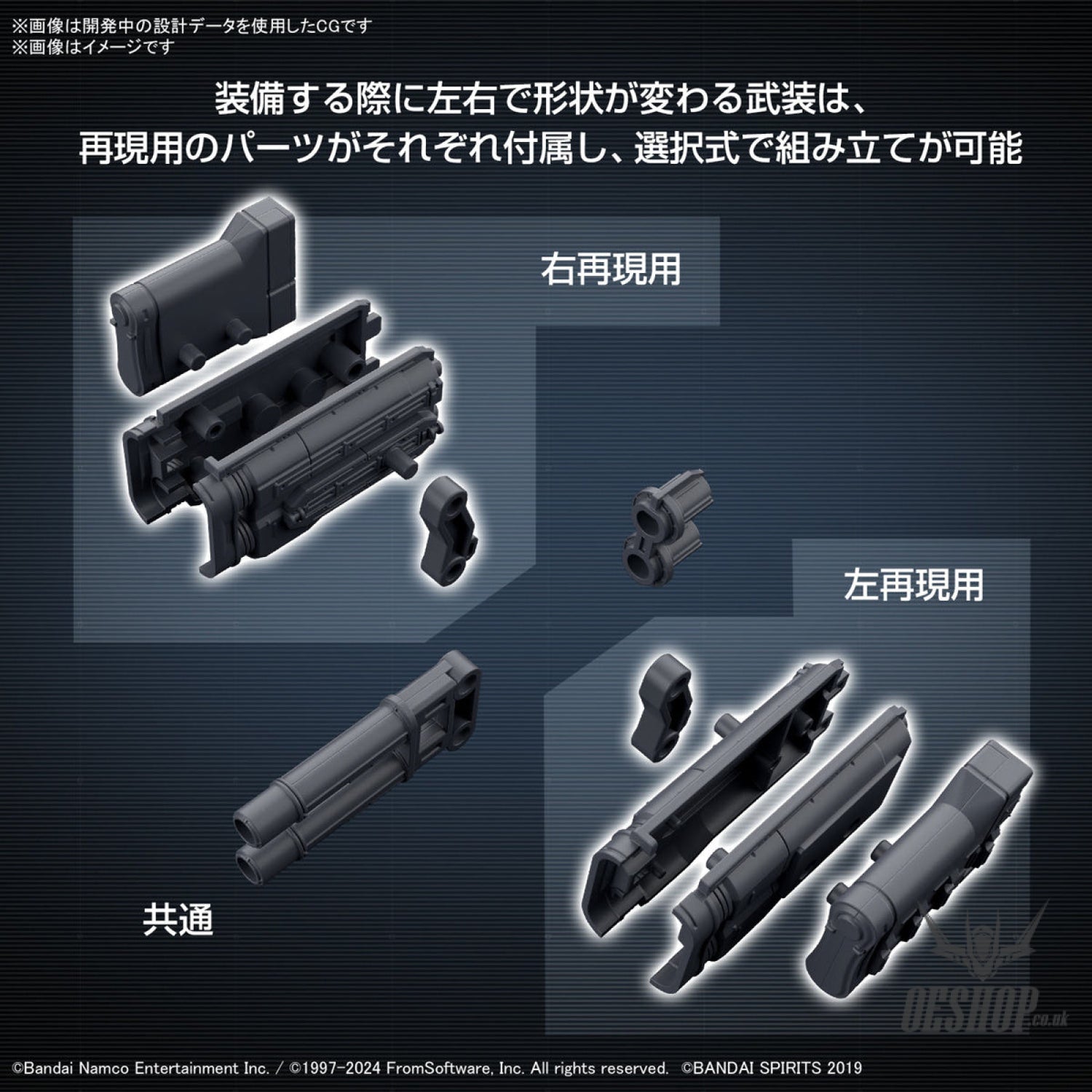 ※画像は開発中の設計データを使用したCGです
※画像はイメージです

装備する際に左右で形状が変わる武装は、
再現用のパーツがそれぞれ付属し、選択式で組み立てが可能

右再現用

左再現用

共通

OCSHOP.co.uk

©Bandai Namco Entertainment Inc. / ©1997-2024 FromSoftware, Inc. All rights reserved. ©BANDAI SPIRITS 2019