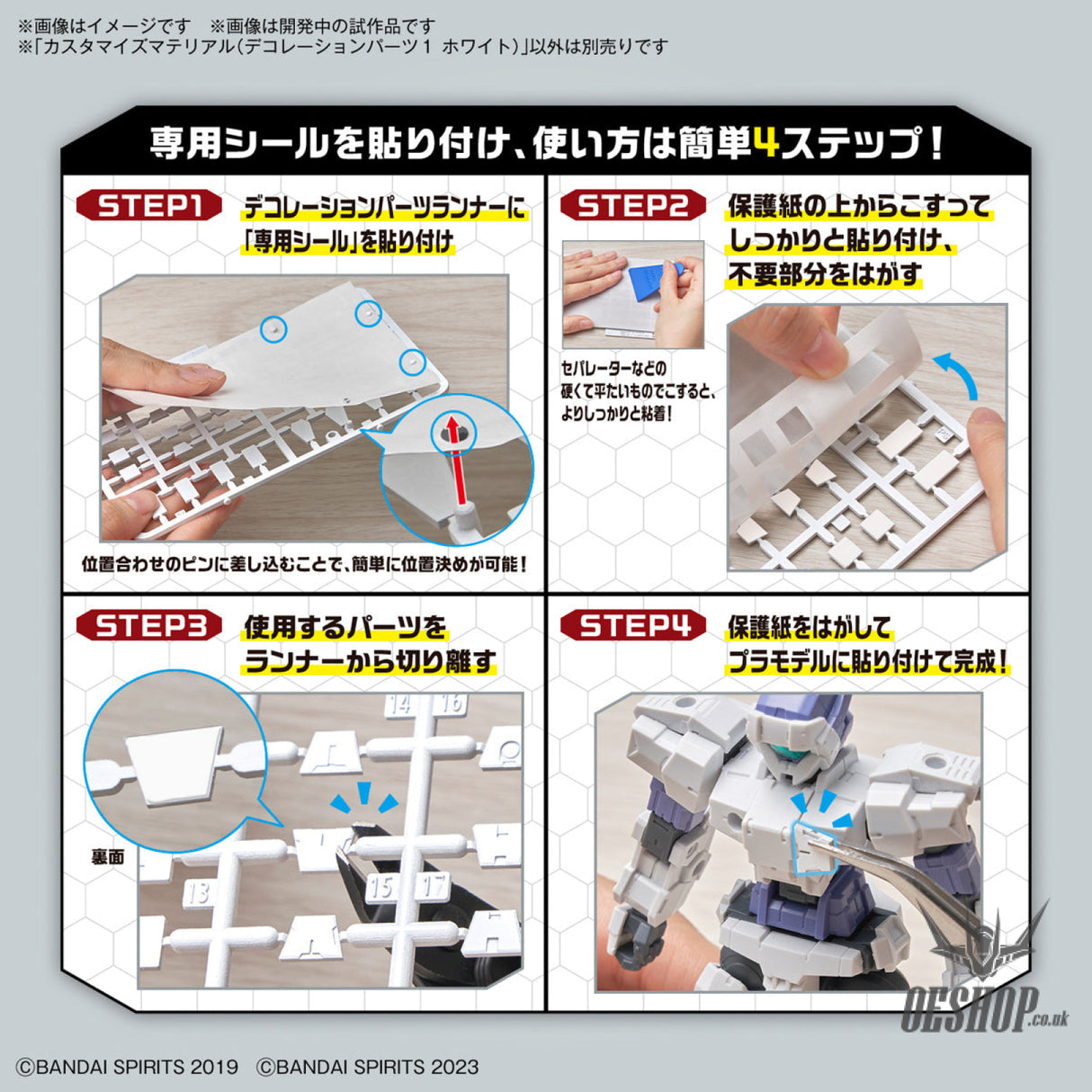 ※画像はイメージです　※画像は開発中の試作品です
※「カスタマイズマテリアル(デコレーションパーツ１ ホワイト)」以外は別売りです

専用シールを貼り付け、使い方は簡単4ステップ！

STEP1
デコレーションパーツランナーに「専用シール」を貼り付け

位置合わせのピンに差し込むことで、簡単に位置決めが可能！

STEP2
保護紙の上からこすってしっかりと貼り付け、不要部分をはがす

セパレーターなどの硬くて平たいものでこすると、よりしっかりと粘着！

STEP3
使用するパーツをランナーから切り離す

14 16
裏面
13 15 17

STEP4
保護紙をはがしてプラモデルに貼り付けて完成！

OESHOP.co.uk

©BANDAI SPIRITS 2019 ©BANDAI SPIRITS 2023